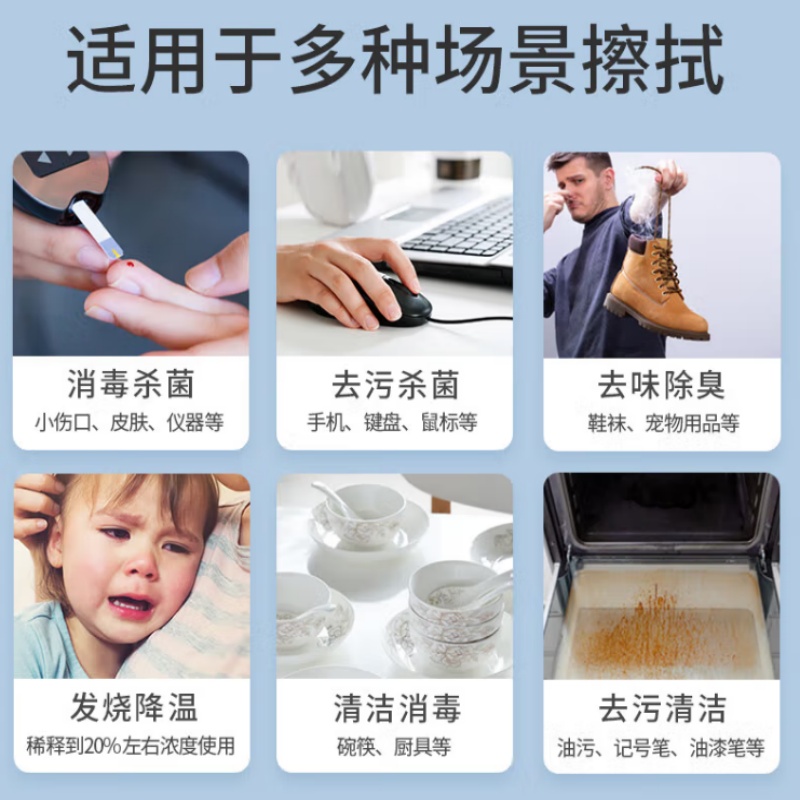 适用于多种场景擦拭

消毒杀菌
小伤口、皮肤、仪器等

去污杀菌
手机、键盘、鼠标等

去味除臭
鞋袜、宠物用品等

发烧降温
稀释到20%左右浓度使用

清洁消毒
碗筷、厨具等

去污清洁
油污、记号笔、油漆笔等